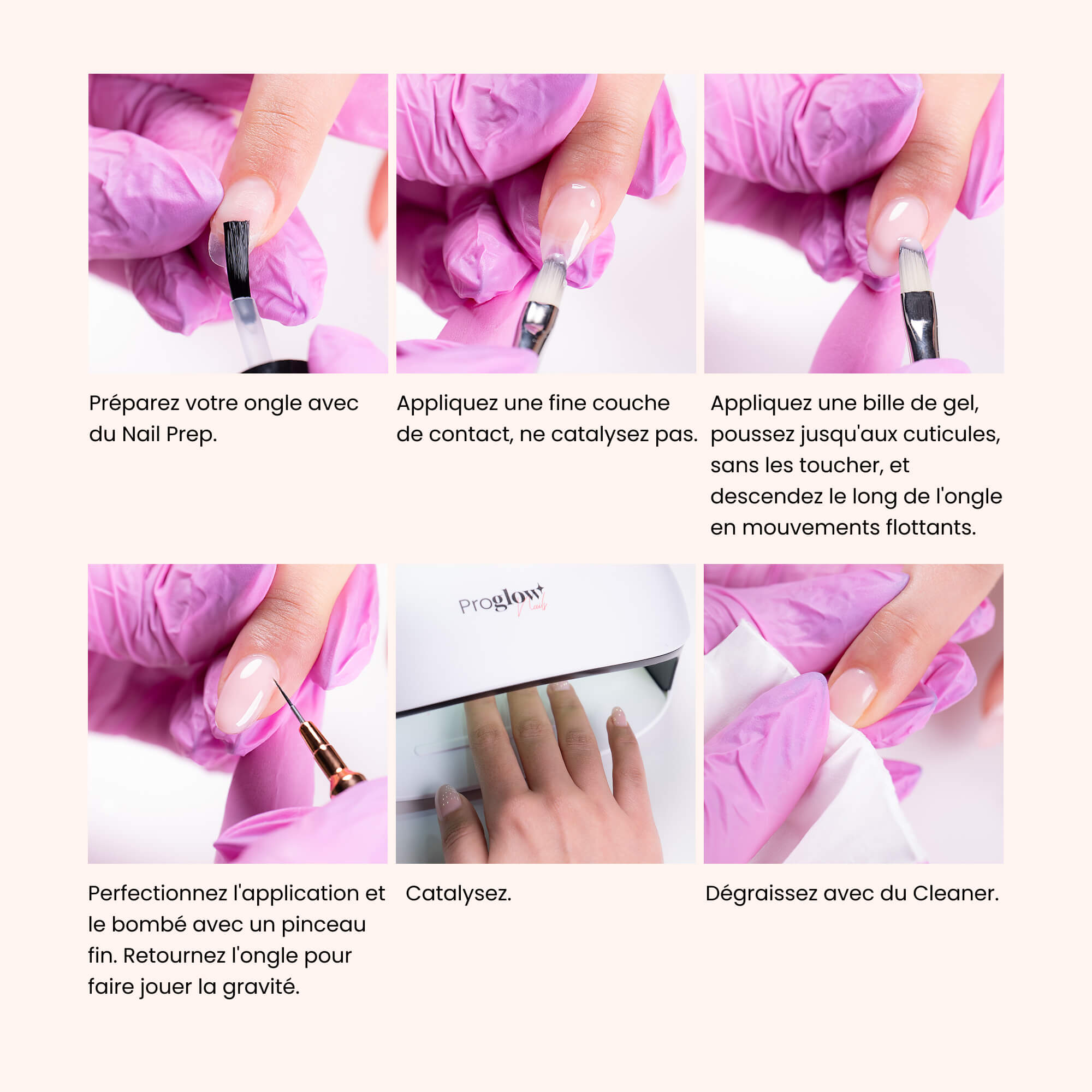 Préparez votre ongle avec du Nail Prep.

Appliquez une fine couche de contact, ne catalysez pas.

Appliquez une bille de gel, poussez jusqu'aux cuticules, sans les toucher, et descendez le long de l'ongle en mouvements flottants.

Proglow Nails

Perfectionnez l'application et le bombé avec un pinceau fin. Retournez l'ongle pour faire jouer la gravité.

Catalysez.

Dégraissez avec du Cleaner.